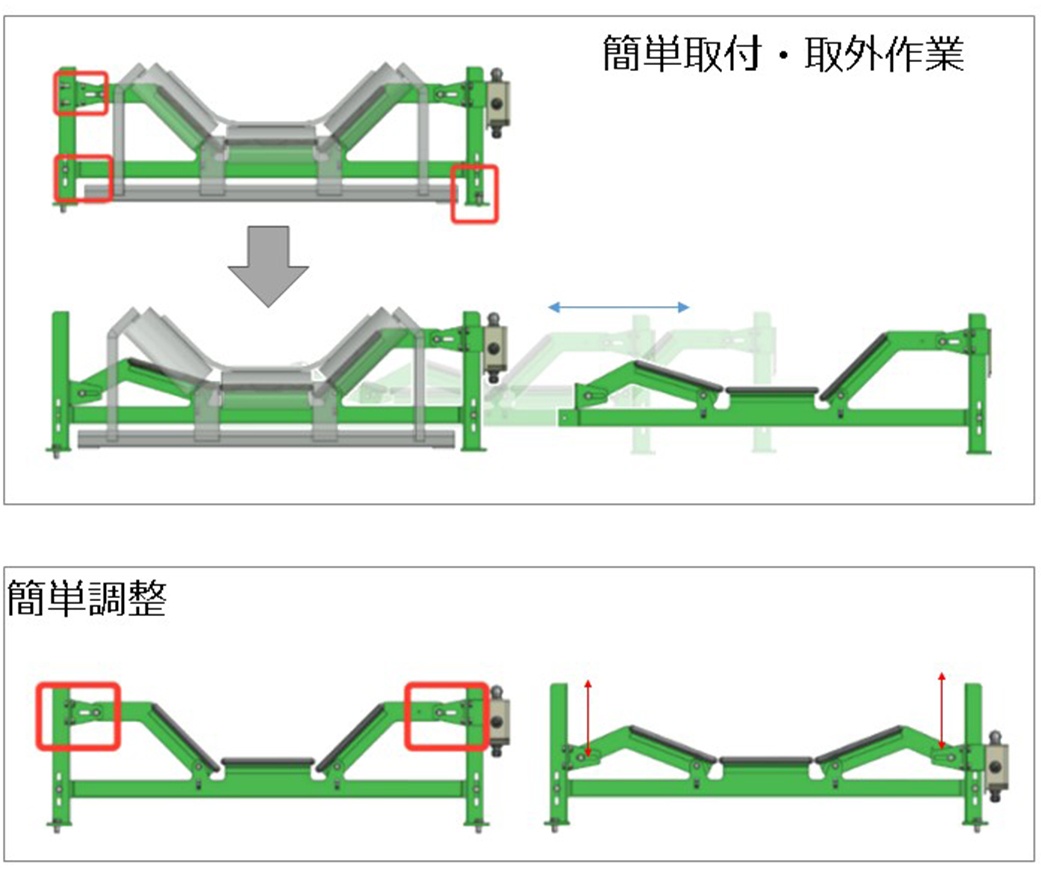 簡単取付・取外作業

簡単調整