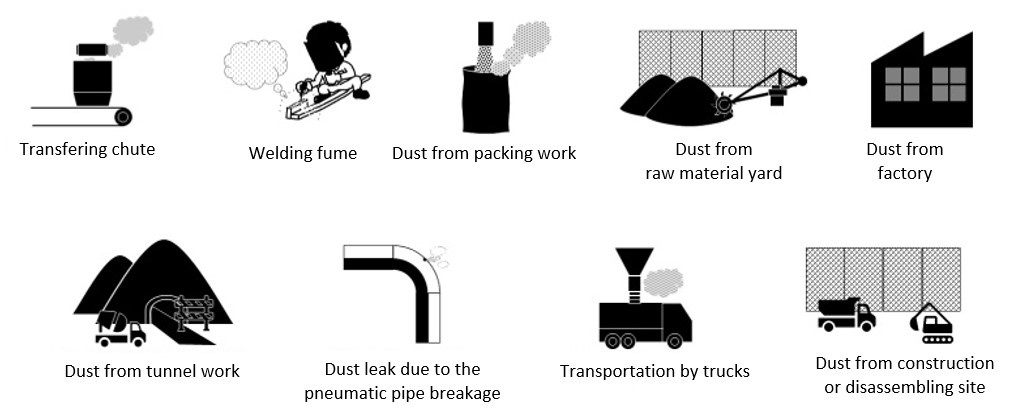 Transfering chute

Welding fume

Dust from packing work

Dust from raw material yard

Dust from factory

Dust from tunnel work

Dust leak due to the pneumatic pipe breakage

Transportation by trucks

Dust from construction or disassembling site