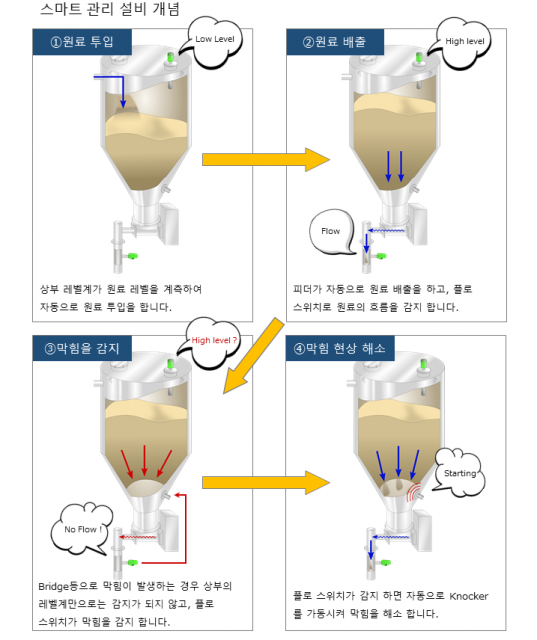 스마트 관리 설비 개념

①원료 투입

Low Level

상부 레벨계가 원료 레벨을 계측하여 자동으로 원료 투입을 합니다.

②원료 배출

High level

Flow

피더가 자동으로 원료 배출을 하고, 플로 스위치로 원료의 흐름을 감지 합니다.

③막힘을 감지

High level ?

No Flow !

Bridge등으로 막힘이 발생하는 경우 상부의 레벨계만으로는 감지가 되지 않고, 플로 스위치가 막힘을 감지 합니다.

④막힘 현상 해소

Starting

플로 스위치가 감지 하면 자동으로 Knocker 를 가동시켜 막힘을 해소 합니다.